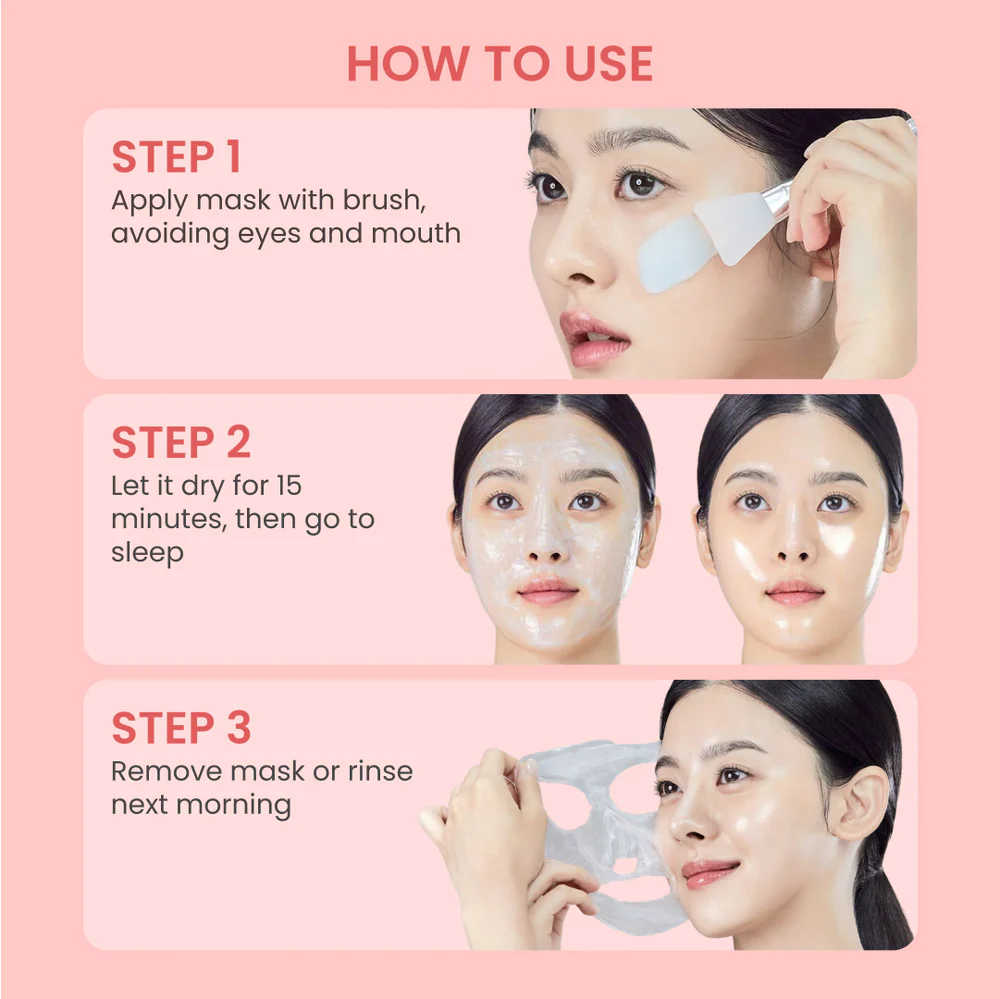 HOW TO USE

STEP 1
Apply mask with brush, avoiding eyes and mouth

STEP 2
Let it dry for 15 minutes, then go to sleep

STEP 3
Remove mask or rinse next morning