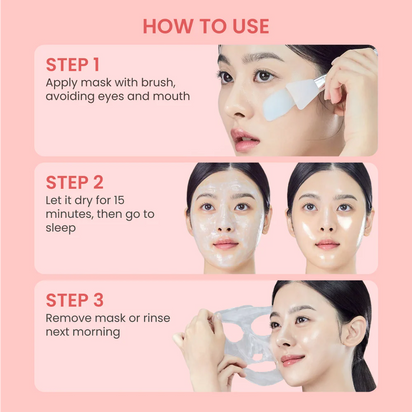 HOW TO USE

STEP 1
Apply mask with brush, avoiding eyes and mouth

STEP 2
Let it dry for 15 minutes, then go to sleep

STEP 3
Remove mask or rinse next morning